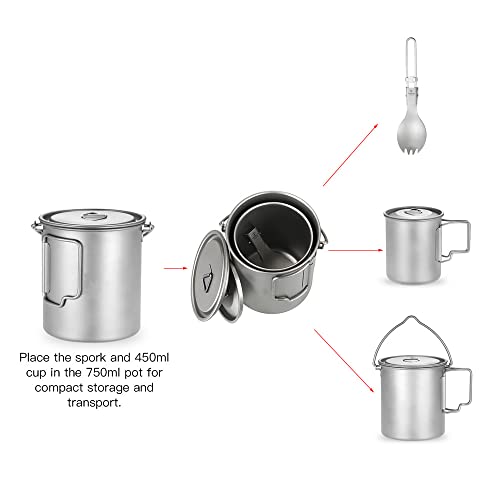 Place the spork and 450ml cup in the 750ml pot for compact storage and transport.