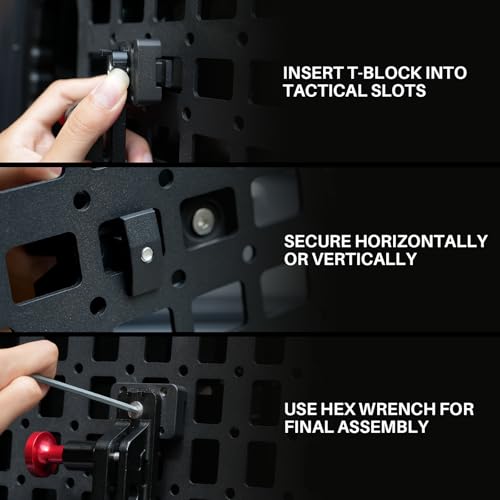 INSERT T-BLOCK INTO TACTICAL SLOTS

SECURE HORIZONTALLY OR VERTICALLY

USE HEX WRENCH FOR FINAL ASSEMBLY