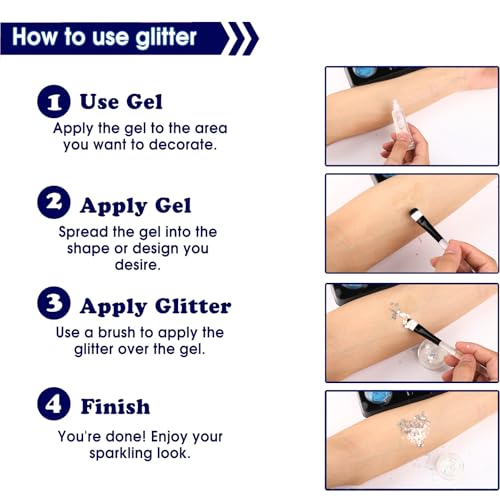 How to use glitter

1 Use Gel
Apply the gel to the area you want to decorate.

2 Apply Gel
Spread the gel into the shape or design you desire.

3 Apply Glitter
Use a brush to apply the glitter over the gel.

4 Finish
You're done! Enjoy your sparkling look.