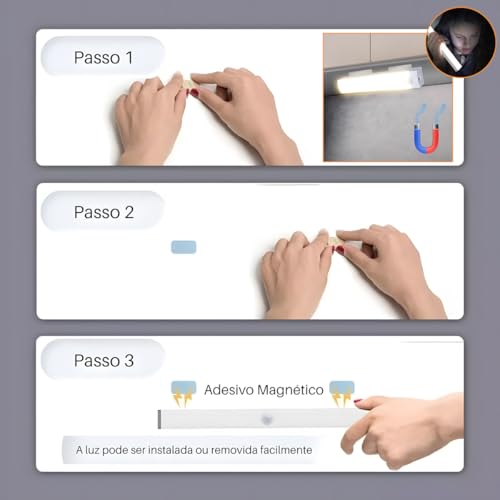 Passo 1

Passo 2

Passo 3

Adesivo Magnético

A luz pode ser instalada ou removida facilmente