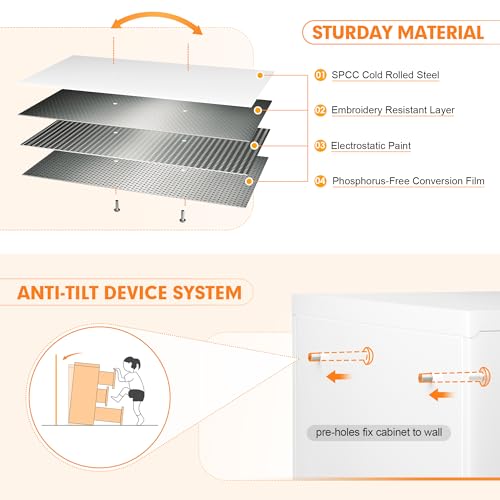 STURDAY MATERIAL

01 SPCC Cold Rolled Steel

02 Embroidery Resistant Layer

03 Electrostatic Paint

04 Phosphorus-Free Conversion Film

ANTI-TILT DEVICE SYSTEM

pre-holes fix cabinet to wall