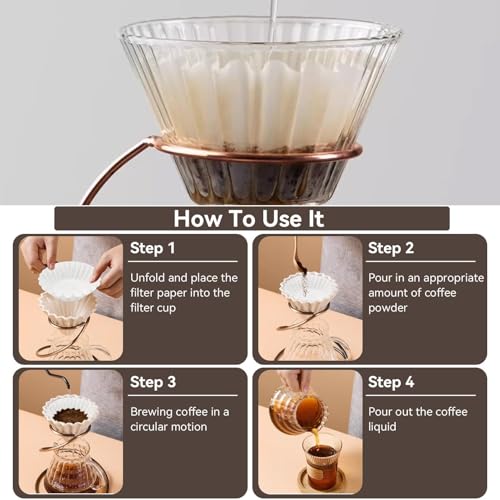 How To Use It

Step 1

Unfold and place the filter paper into the filter cup

Step 2

Pour in an appropriate amount of coffee powder

Step 3

Brewing coffee in a circular motion

Step 4

Pour out the coffee liquid