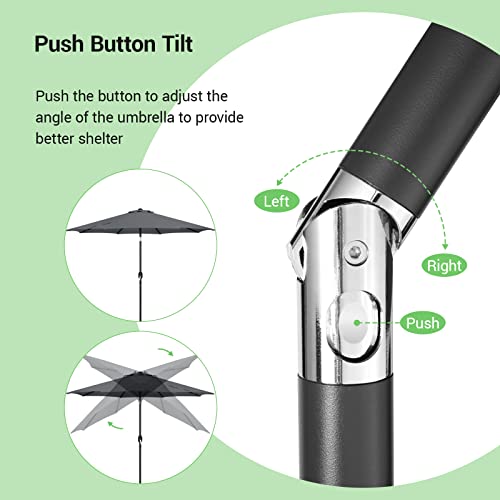 Push Button Tilt

Push the button to adjust the angle of the umbrella to provide better shelter

Left

Right

Push