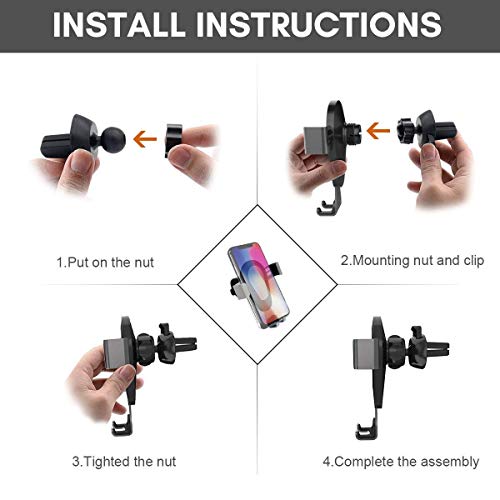 INSTALL INSTRUCTIONS

1.Put on the nut

2.Mounting nut and clip

3.Tighted the nut

4.Complete the assembly