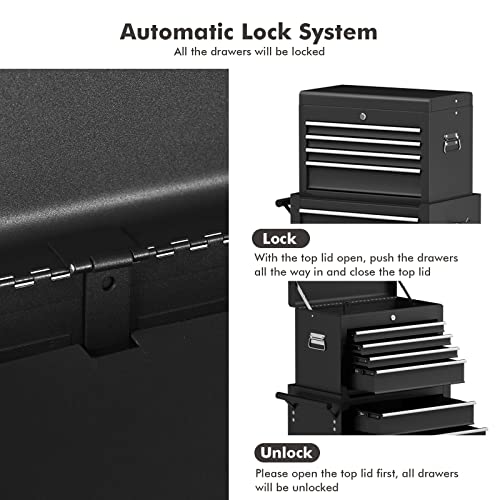 Automatic Lock System
All the drawers will be locked

Lock
With the top lid open, push the drawers all the way in and close the top lid

Unlock
Please open the top lid first, all drawers will be unlocked