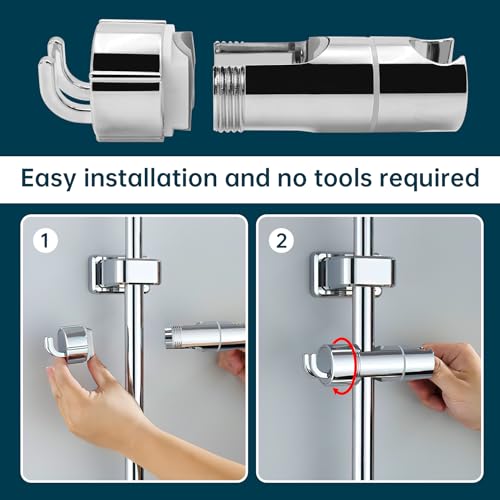 Easy installation and no tools required

1

2