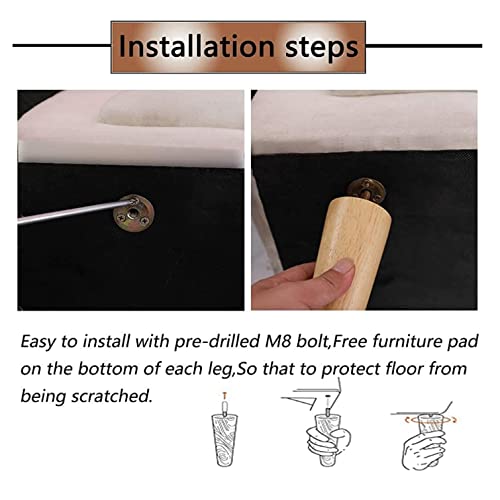 Installation steps

Easy to install with pre-drilled M8 bolt,Free furniture pad on the bottom of each leg,So that to protect floor from being scratched.