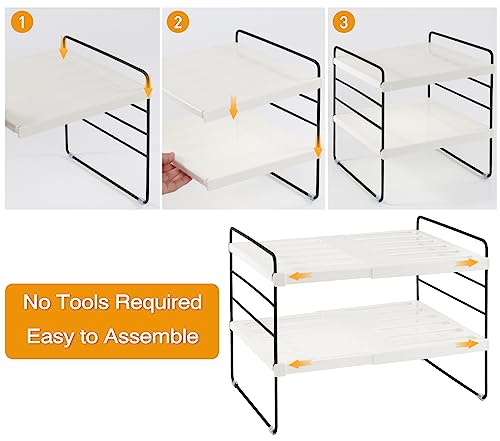 1

2

3

No Tools Required
Easy to Assemble