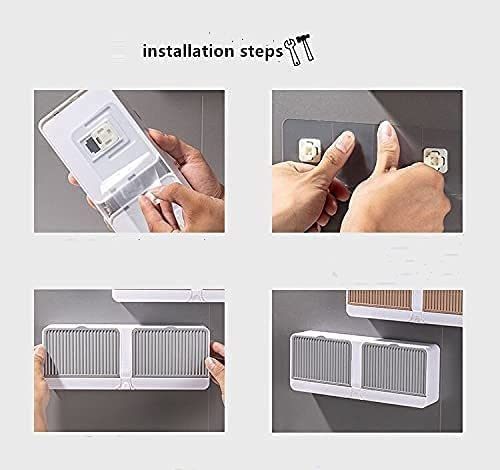 installation steps