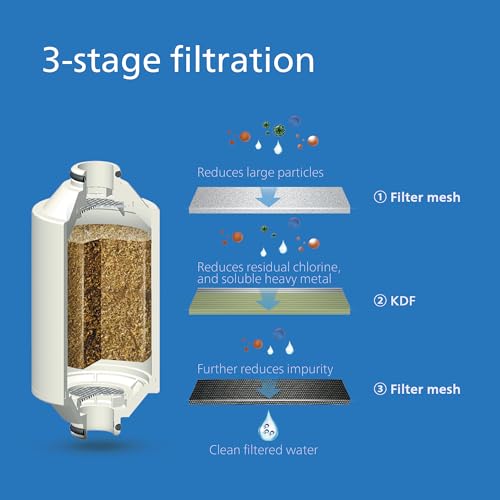 3-stage filtration

Reduces large particles

① Filter mesh

Reduces residual chlorine, and soluble heavy metal

② KDF

Further reduces impurity

③ Filter mesh

Clean filtered water