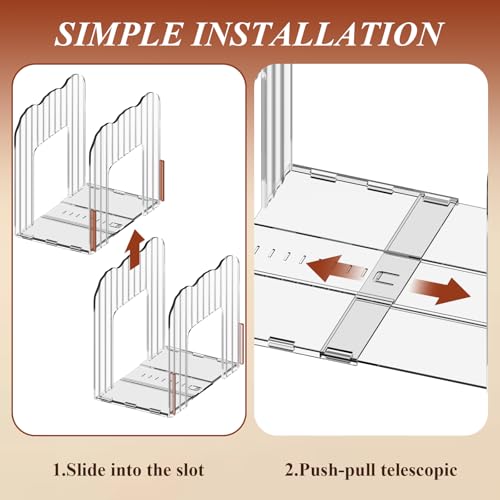 SIMPLE INSTALLATION

1.Slide into the slot

2.Push-pull telescopic