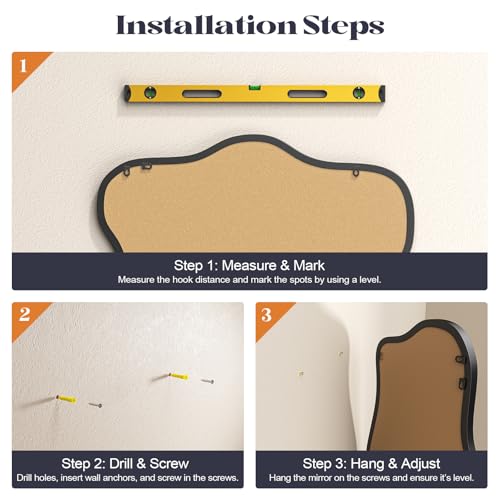 Installation Steps

1

Step 1: Measure & Mark
Measure the hook distance and mark the spots by using a level.

2

Step 2: Drill & Screw
Drill holes, insert wall anchors, and screw in the screws.

3

Step 3: Hang & Adjust
Hang the mirror on the screws and ensure it's level.