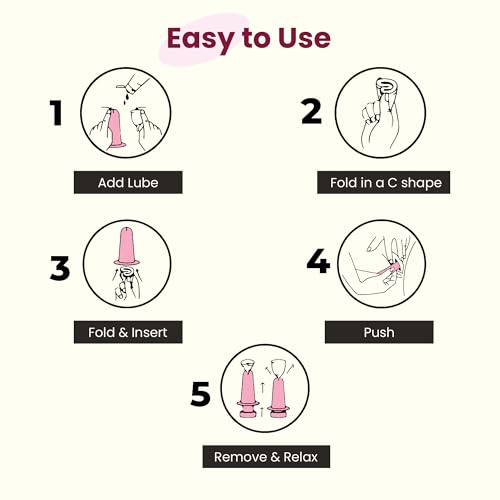 Easy to Use

1

Add Lube

2

Fold in a C shape

3

Fold & Insert

4

Push

5

Remove & Relax