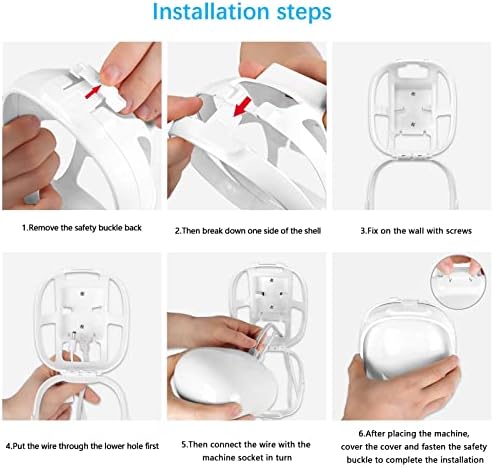 Installation steps

1.Remove the safety buckle back

2.Then break down one side of the shell

3.Fix on the wall with screws

4.Put the wire through the lower hole first

5.Then connect the wire with the machine socket in turn

6.After placing the machine, cover the cover and fasten the safety buckle to complete the installation