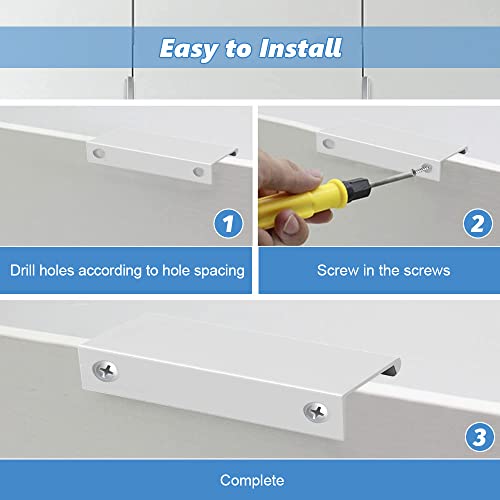 Easy to Install

1

Drill holes according to hole spacing

2

Screw in the screws

3

Complete