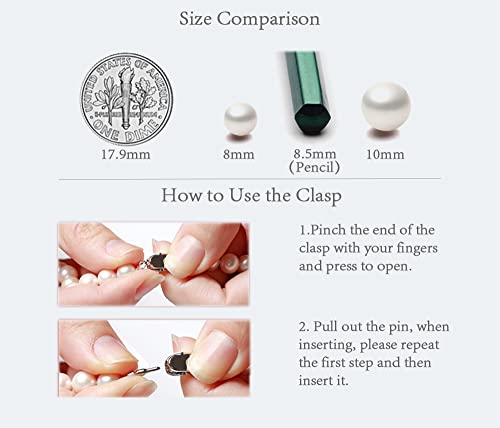 Size Comparison

UNITED STATES OF AMERICA
E PLURIBUS UNUM
ONE DIME

17.9mm

8mm

8.5mm
(Pencil)

10mm

How to Use the Clasp

1.Pinch the end of the clasp with your fingers and press to open.

2. Pull out the pin, when inserting, please repeat the first step and then insert it.