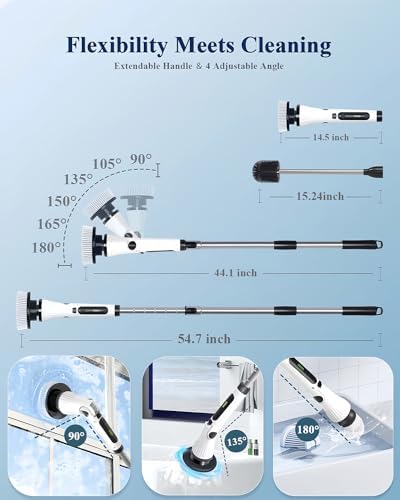 Flexibility Meets Cleaning

Extendable Handle & 4 Adjustable Angle

14.5 inch

15.24inch

105° 90°
135°
150°
165°
180°

44.1 inch

54.7 inch

90°

135°

180°