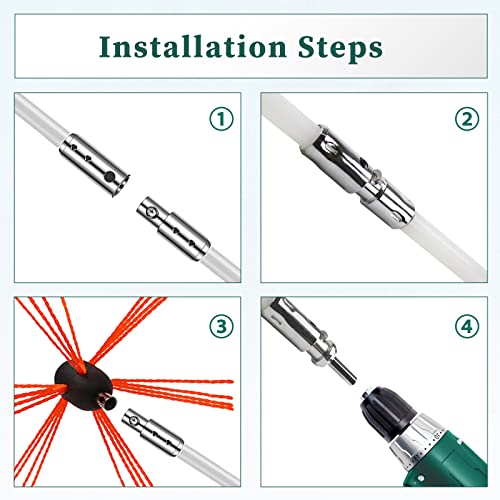 Installation Steps

①

②

③

④