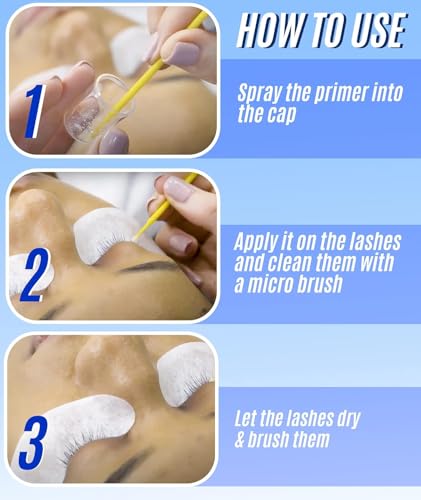 HOW TO USE

1

Spray the primer into the cap

2

Apply it on the lashes and clean them with a micro brush

3

Let the lashes dry & brush them