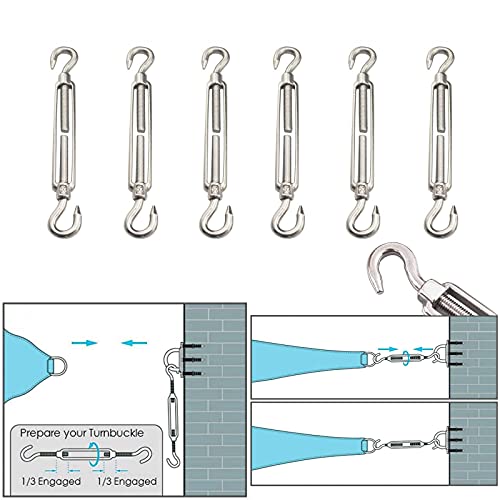 Prepare your Turnbuckle

1/3 Engaged 1/3 Engaged