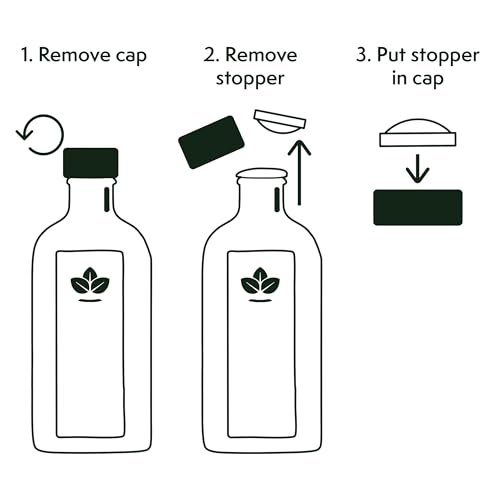 1. Remove cap

2. Remove stopper

3. Put stopper in cap