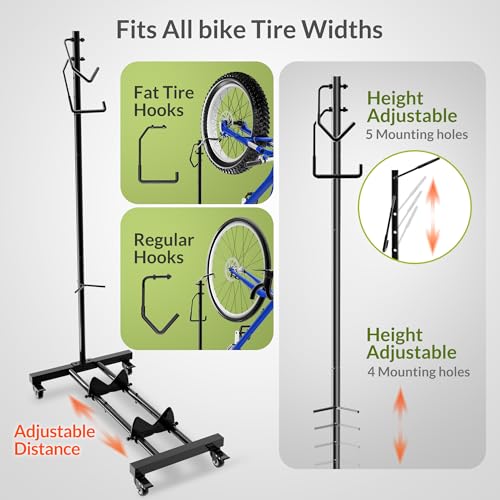 Fits All bike Tire Widths

Fat Tire Hooks

Regular Hooks

Adjustable Distance

Height Adjustable
5 Mounting holes

Height Adjustable
4 Mounting holes