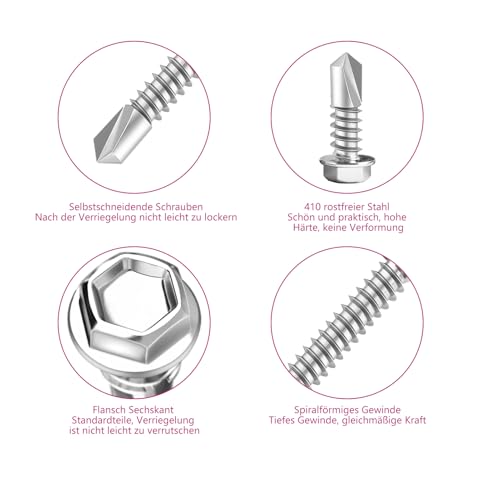 Selbstschneidende Schrauben
Nach der Verriegelung nicht leicht zu lockern

410 rostfreier Stahl
Schön und praktisch, hohe Härte, keine Verformung

Flansch Sechskant
Standardteile, Verriegelung ist nicht leicht zu verrutschen

Spiralförmiges Gewinde
Tiefes Gewinde, gleichmäßige Kraft