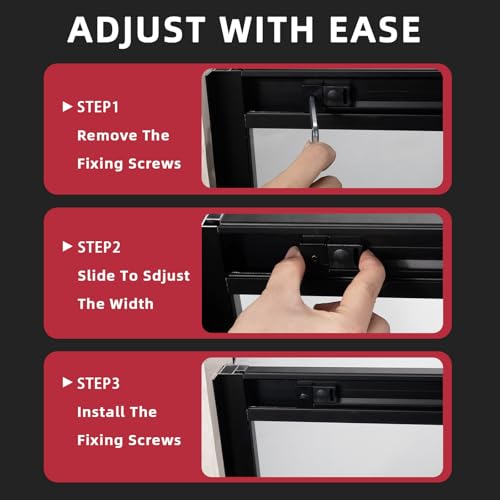 ADJUST WITH EASE

▶ STEP1
Remove The Fixing Screws

▶ STEP2
Slide To Sdjust The Width

▶ STEP3
Install The Fixing Screws