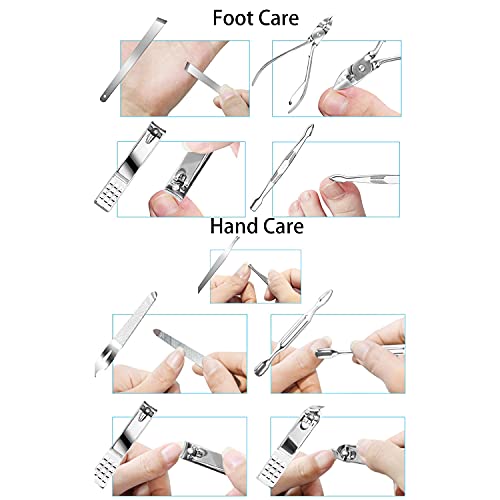 Foot Care

Hand Care