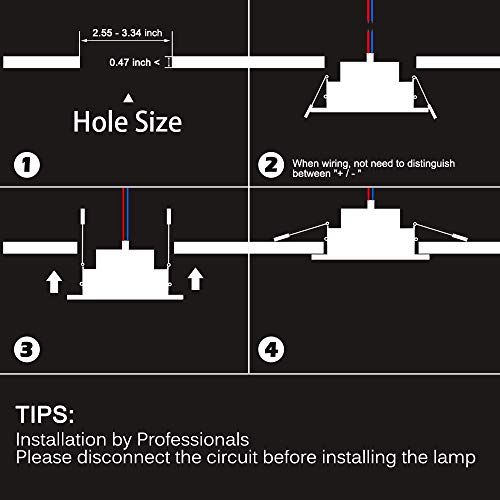 2.55 - 3.34 inch
0.47 inch <

Hole Size

1

2 When wiring, not need to distinguish between "+ / - "

3

4

TIPS:
Installation by Professionals
Please disconnect the circuit before installing the lamp