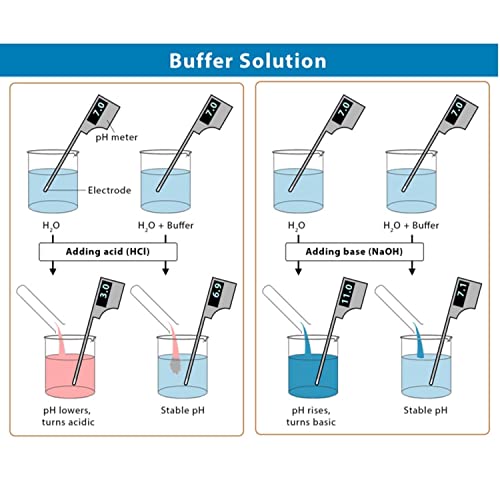 Buffer Solution

7.0
pH meter
7.0
Electrode
$H_2O$
$H_2O$ + Buffer
Adding acid (HCl)
3.0
6.9
pH lowers, turns acidic
Stable pH

7.0
7.0
$H_2O$
$H_2O$ + Buffer
Adding base (NaOH)
11.0
7.1
pH rises, turns basic
Stable pH