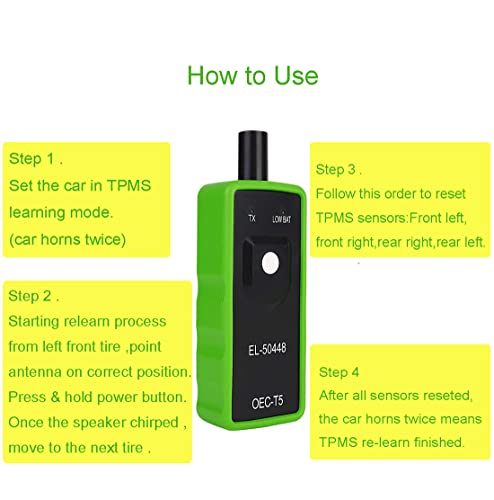 How to Use

Step 1 .
Set the car in TPMS learning mode.
(car horns twice)

Step 2 .
Starting relearn process from left front tire ,point antenna on correct position.
Press & hold power button.
Once the speaker chirped , move to the next tire .

TX LOW BAT

EL-50448

OEC-T5

Step 3 .
Follow this order to reset TPMS sensors:Front left, front right,rear right,rear left.

Step 4
After all sensors reseted, the car horns twice means TPMS re-learn finished.