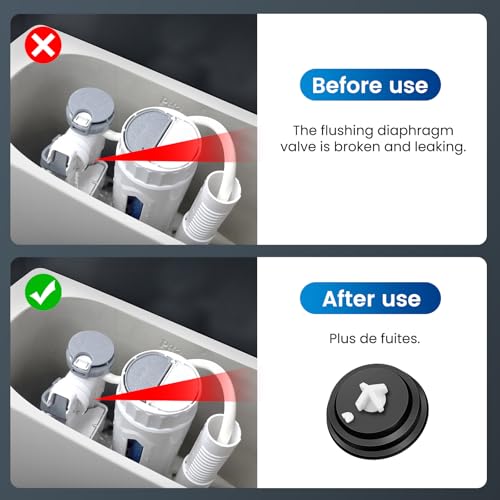 Before use

The flushing diaphragm valve is broken and leaking.

After use

Plus de fuites.