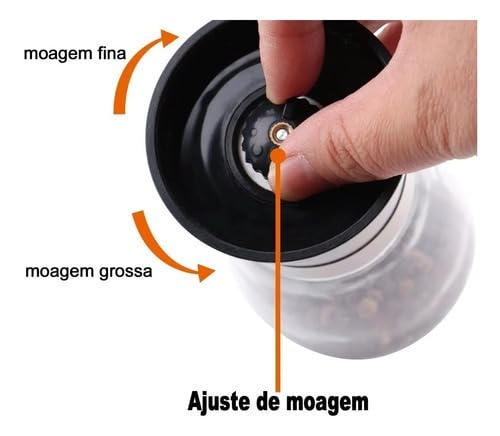 moagem fina

moagem grossa

Ajuste de moagem