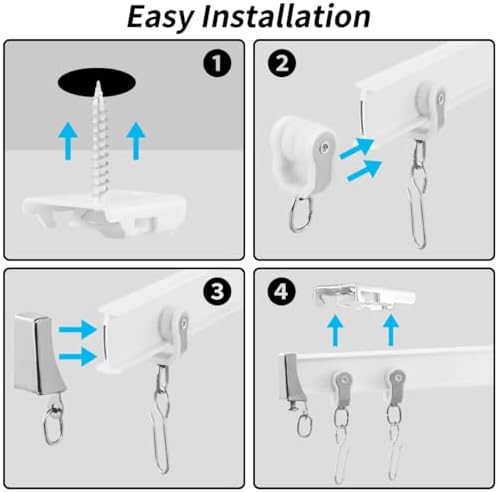 Easy Installation

1

2

3

4