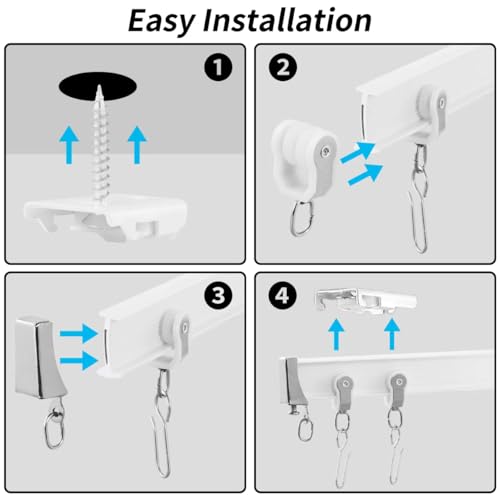 Easy Installation

1

2

3

4