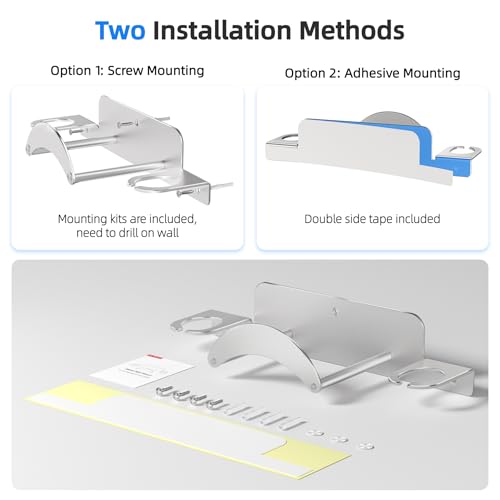 Two Installation Methods

Option 1: Screw Mounting

Mounting kits are included, need to drill on wall

Option 2: Adhesive Mounting

Double side tape included