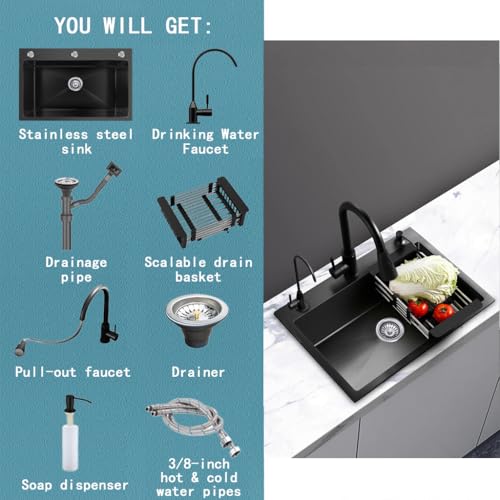 YOU WILL GET:

Stainless steel sink

Drinking Water Faucet

Drainage pipe

Scalable drain basket

Pull-out faucet

Drainer

Soap dispenser

3/8-inch hot & cold water pipes