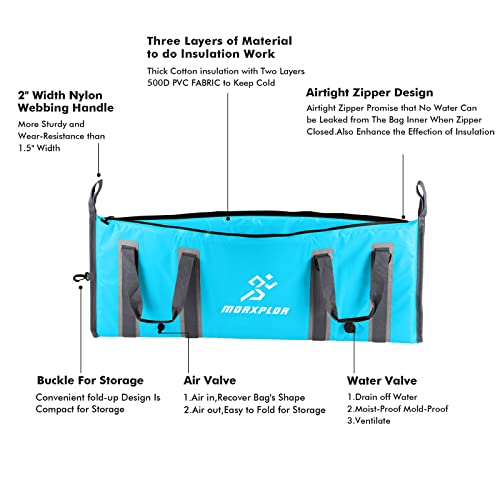 Three Layers of Material to do Insulation Work

Thick Cotton insulation with Two Layers 500D PVC FABRIC to Keep Cold

2" Width Nylon Webbing Handle

More Sturdy and Wear-Resistance than 1.5" Width

Airtight Zipper Design

Airtight Zipper Promise that No Water Can be Leaked from The Bag Inner When Zipper Closed.Also Enhance the Effection of Insulation

MORXPLOR

Buckle For Storage

Convenient fold-up Design Is Compact for Storage

Air Valve

1.Air in,Recover Bag's Shape
2.Air out,Easy to Fold for Storage

Water Valve

1.Drain off Water
2.Moist-Proof Mold-Proof
3.Ventilate