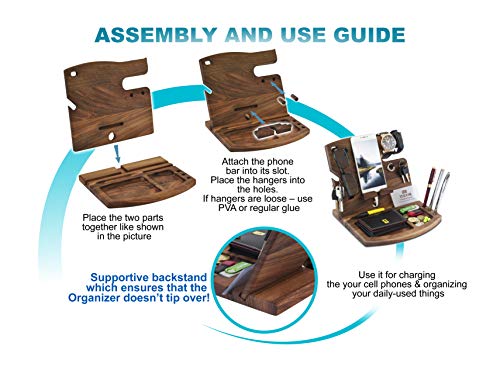 ASSEMBLY AND USE GUIDE

Place the two parts together like shown in the picture

Attach the phone bar into its slot. Place the hangers into the holes. If hangers are loose – use PVA or regular glue

Supportive backstand which ensures that the Organizer doesn't tip over!

Use it for charging the your cell phones & organizing your daily-used things