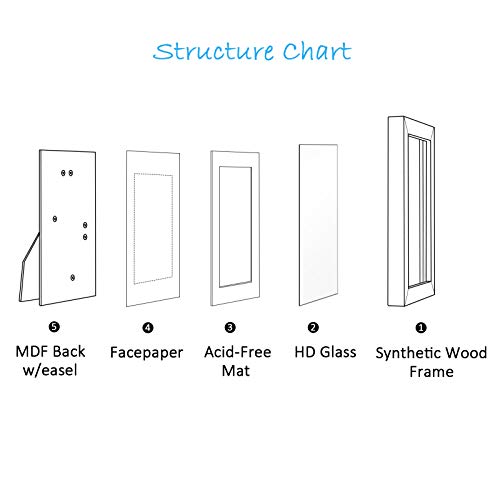 Structure Chart

❺
MDF Back w/easel

❹
Facepaper

❸
Acid-Free Mat

❷
HD Glass

❶
Synthetic Wood Frame