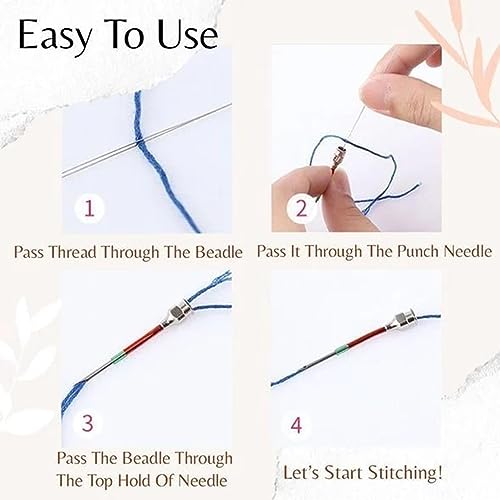 Easy To Use

1

Pass Thread Through The Beadle

2

Pass It Through The Punch Needle

3

Pass The Beadle Through The Top Hold Of Needle

4

Let's Start Stitching!