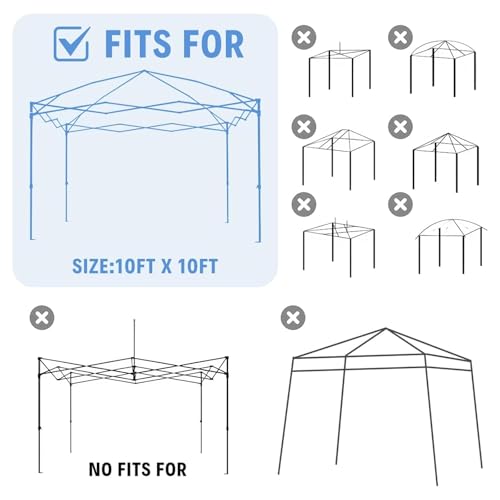 FITS FOR

SIZE:10FT X 10FT

NO FITS FOR