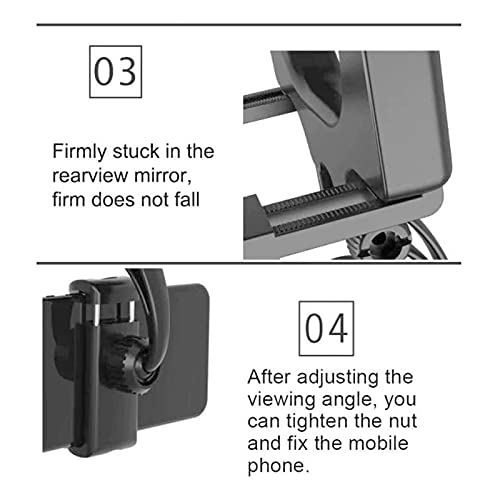 03

Firmly stuck in the rearview mirror, firm does not fall

04

After adjusting the viewing angle, you can tighten the nut and fix the mobile phone.