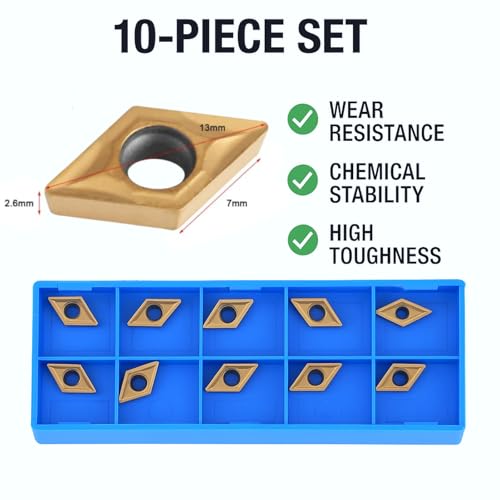 10-PIECE SET

13mm

2.6mm

7mm

WEAR RESISTANCE

CHEMICAL STABILITY

HIGH TOUGHNESS