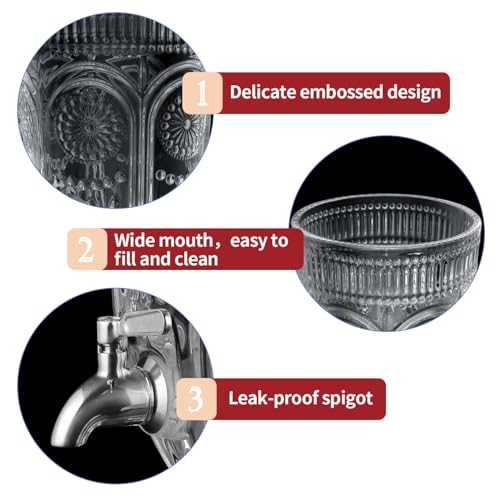 1 Delicate embossed design

2 Wide mouth，easy to fill and clean

3 Leak-proof spigot