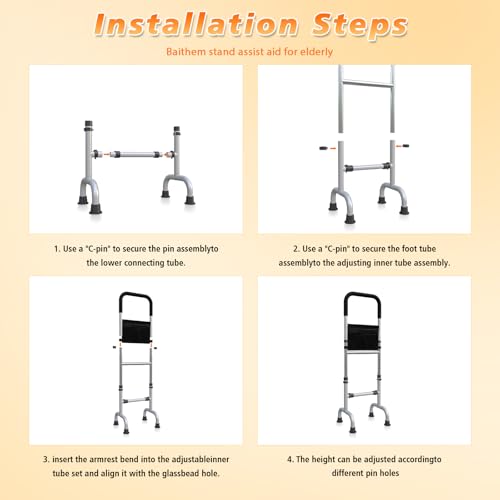 Installation Steps

Baithem stand assist aid for elderly

1. Use a "C-pin" to secure the pin assemblyto the lower connecting tube.

2. Use a "C-pin" to secure the foot tube assemblyto the adjusting inner tube assembly.

3. insert the armrest bend into the adjustableinner tube set and align it with the glassbead hole.

4. The height can be adjusted accordingto different pin holes