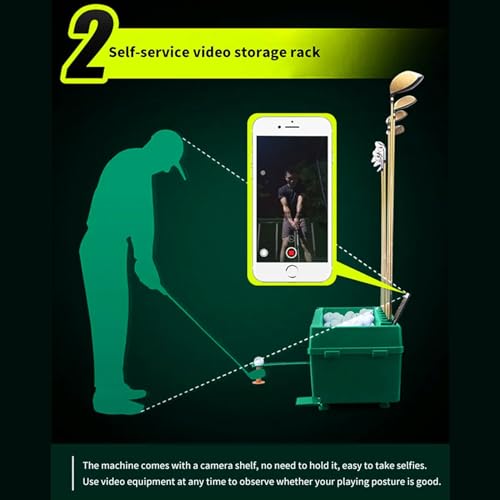 2 Self-service video storage rack

The machine comes with a camera shelf, no need to hold it, easy to take selfies. Use video equipment at any time to observe whether your playing posture is good.