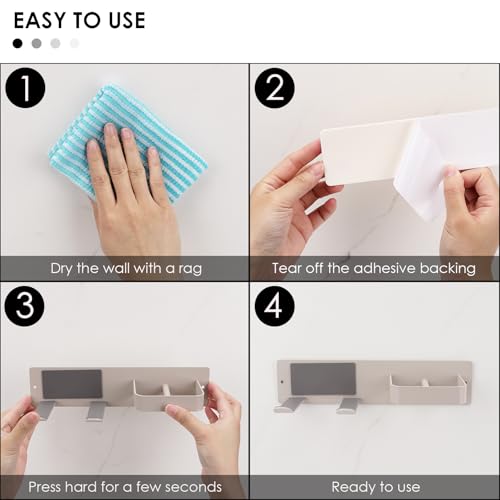 EASY TO USE

1

Dry the wall with a rag

2

Tear off the adhesive backing

3

Press hard for a few seconds

4

Ready to use