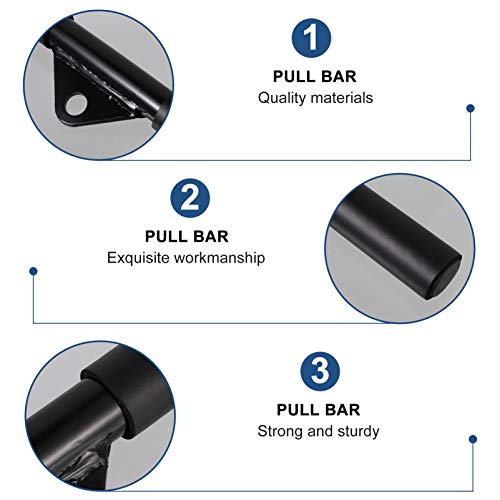 1

PULL BAR
Quality materials

2

PULL BAR
Exquisite workmanship

3

PULL BAR
Strong and sturdy